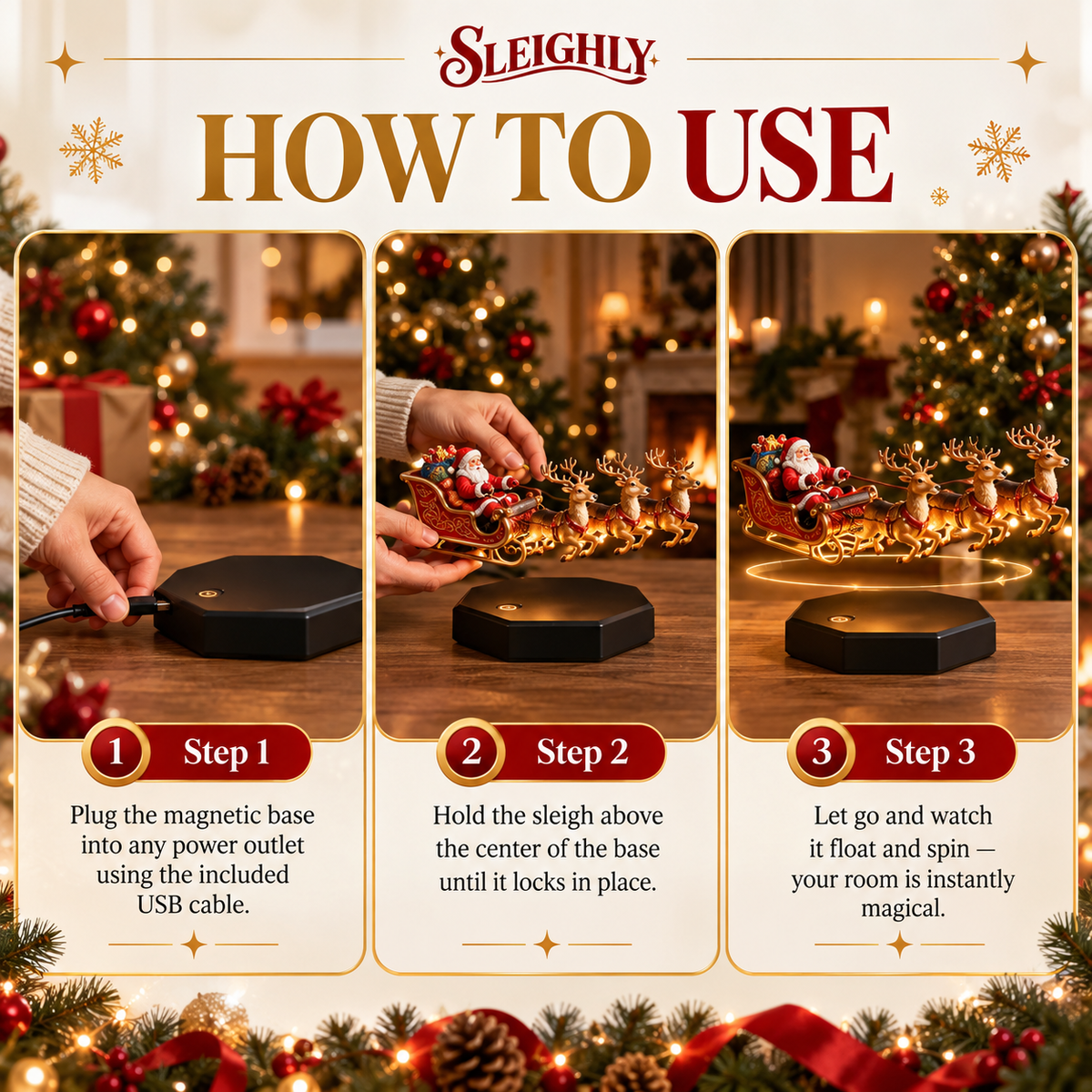 SLEIGHLY

HOW TO USE

1 Step 1

Plug the magnetic base into any power outlet using the included USB cable.

2 Step 2

Hold the sleigh above the center of the base until it locks in place.

3 Step 3

Let go and watch it float and spin — your room is instantly magical.